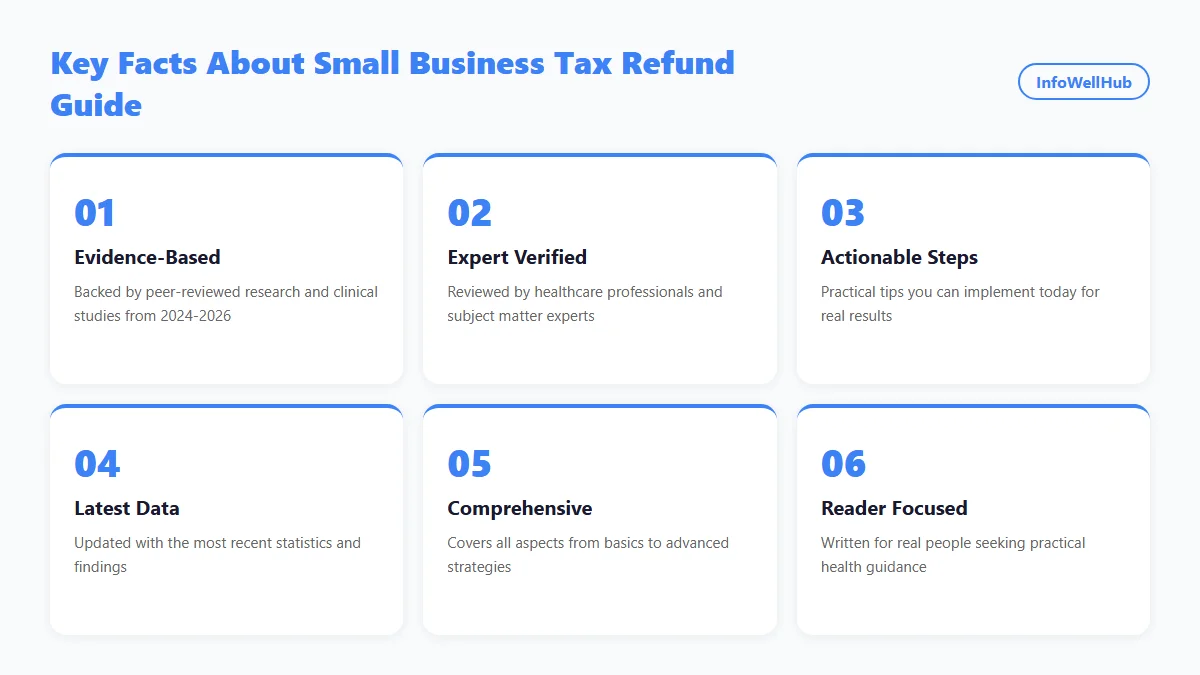 Key Facts About Small Business Tax Refund Guide

InfoWellHub

01

Evidence-Based

Backed by peer-reviewed research and clinical studies from 2024-2026

02

Expert Verified

Reviewed by healthcare professionals and subject matter experts

03

Actionable Steps

Practical tips you can implement today for real results

04

Latest Data

Updated with the most recent statistics and findings

05

Comprehensive

Covers all aspects from basics to advanced strategies

06

Reader Focused

Written for real people seeking practical health guidance