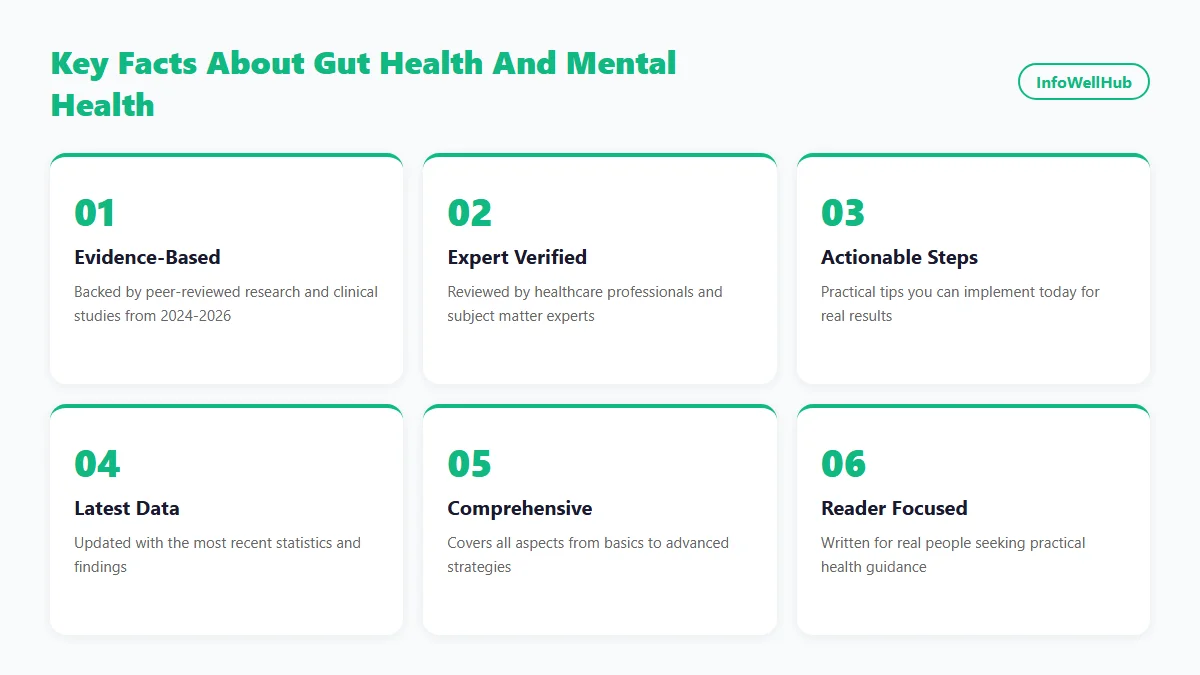 Key Facts About Gut Health And Mental Health

InfoWellHub

01
Evidence-Based
Backed by peer-reviewed research and clinical studies from 2024-2026

02
Expert Verified
Reviewed by healthcare professionals and subject matter experts

03
Actionable Steps
Practical tips you can implement today for real results

04
Latest Data
Updated with the most recent statistics and findings

05
Comprehensive
Covers all aspects from basics to advanced strategies

06
Reader Focused
Written for real people seeking practical health guidance