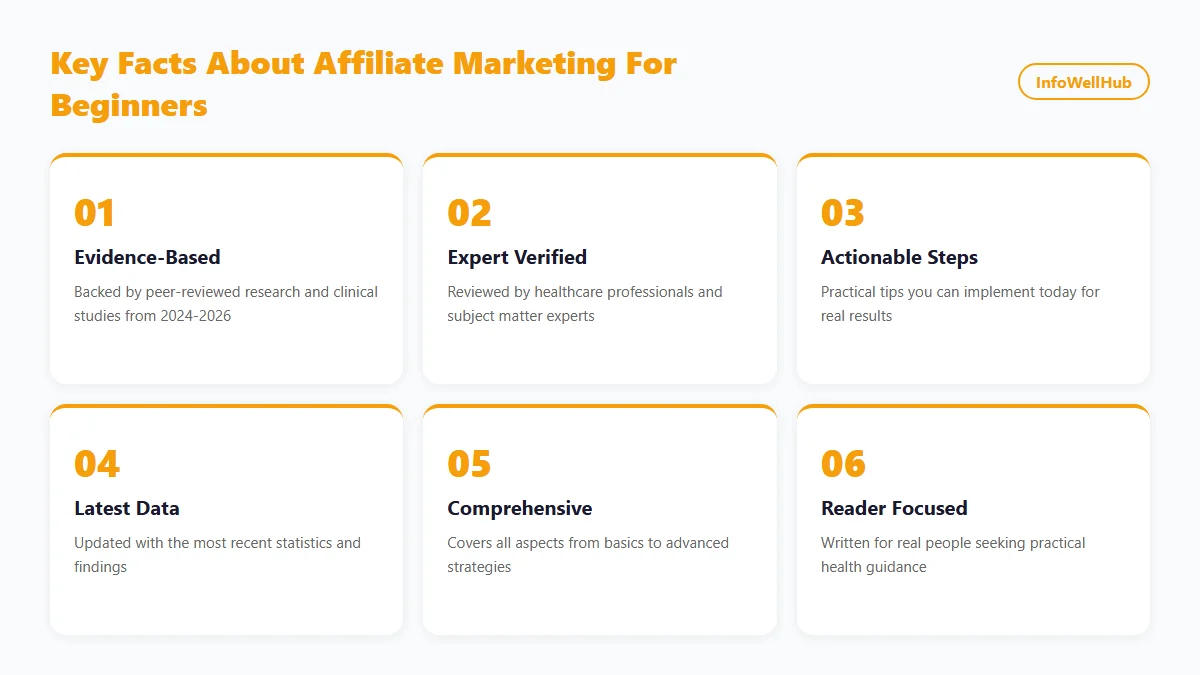 Key Facts About Affiliate Marketing For Beginners

InfoWellHub

01
Evidence-Based
Backed by peer-reviewed research and clinical studies from 2024-2026

02
Expert Verified
Reviewed by healthcare professionals and subject matter experts

03
Actionable Steps
Practical tips you can implement today for real results

04
Latest Data
Updated with the most recent statistics and findings

05
Comprehensive
Covers all aspects from basics to advanced strategies

06
Reader Focused
Written for real people seeking practical health guidance